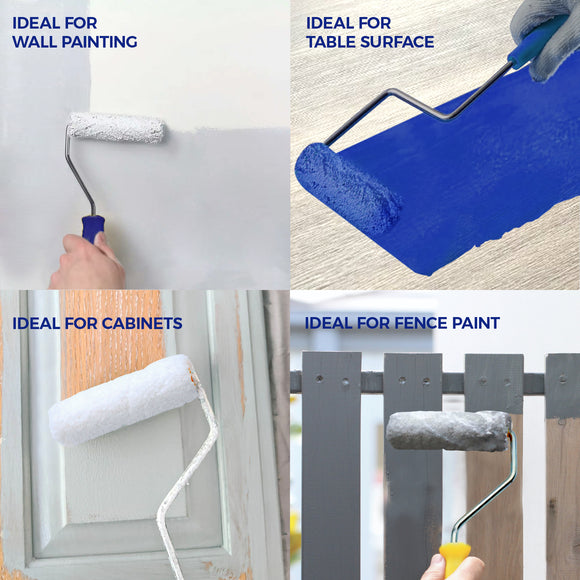 IDEAL FOR
WALL PAINTING

IDEAL FOR
TABLE SURFACE

IDEAL FOR CABINETS

IDEAL FOR FENCE PAINT