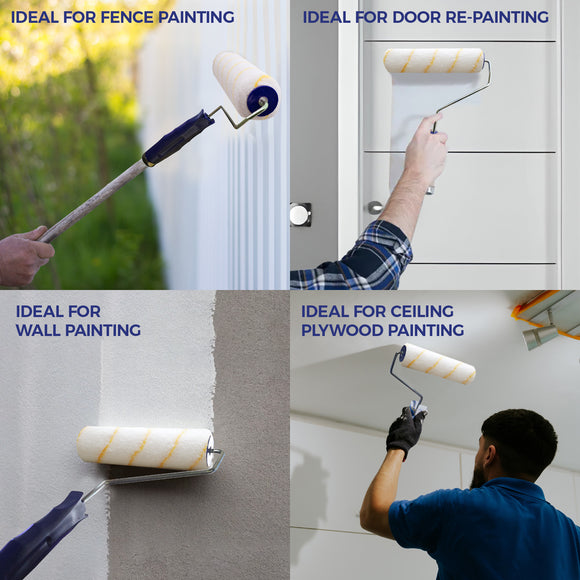 IDEAL FOR FENCE PAINTING

IDEAL FOR DOOR RE-PAINTING

IDEAL FOR WALL PAINTING

IDEAL FOR CEILING PLYWOOD PAINTING